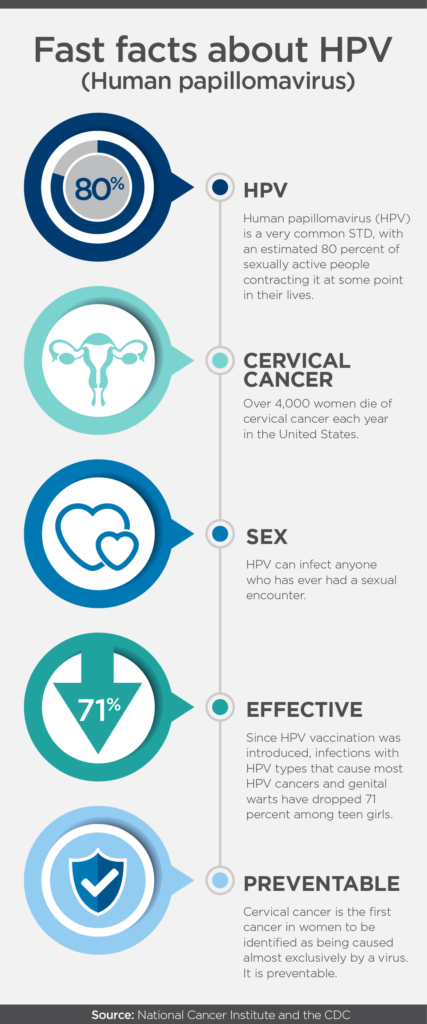 Fast facts about HPV
(Human papillomavirus)

80%

HPV

Human papillomavirus (HPV) is a very common STD, with an estimated 80 percent of sexually active people contracting it at some point in their lives.

CERVICAL CANCER

Over 4,000 women die of cervical cancer each year in the United States.

SEX

HPV can infect anyone who has ever had a sexual encounter.

71%

EFFECTIVE

Since HPV vaccination was introduced, infections with HPV types that cause most HPV cancers and genital warts have dropped 71 percent among teen girls.

PREVENTABLE

Cervical cancer is the first cancer in women to be identified as being caused almost exclusively by a virus. It is preventable.

Source: National Cancer Institute and the CDC