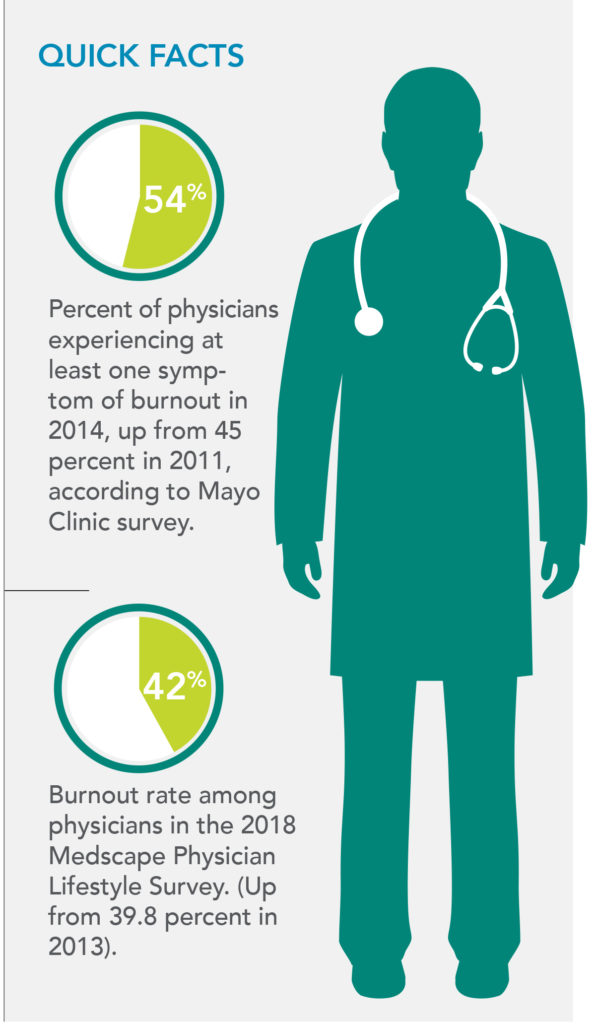 QUICK FACTS

54%

Percent of physicians experiencing at least one symptom of burnout in 2014, up from 45 percent in 2011, according to Mayo Clinic survey.

42%

Burnout rate among physicians in the 2018 Medscape Physician Lifestyle Survey. (Up from 39.8 percent in 2013).